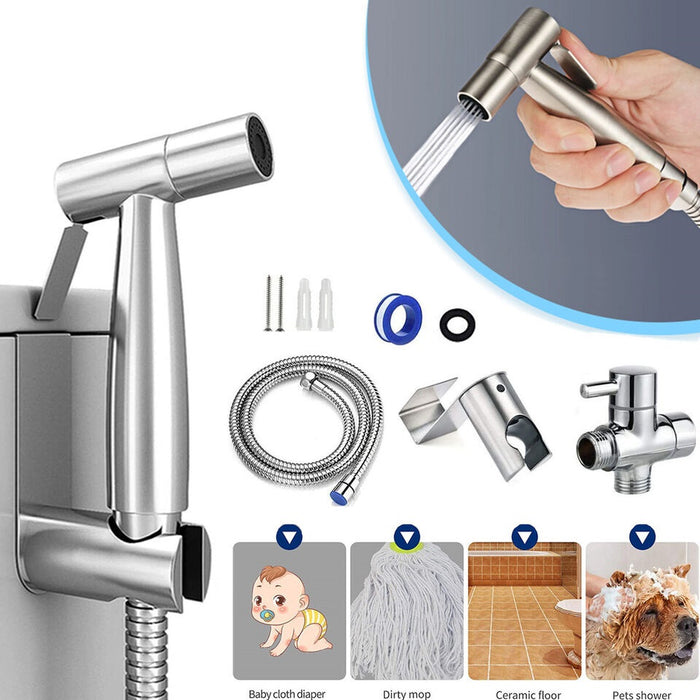 Baby cloth diaper
Dirty mop
Ceramic floor
Pets shower