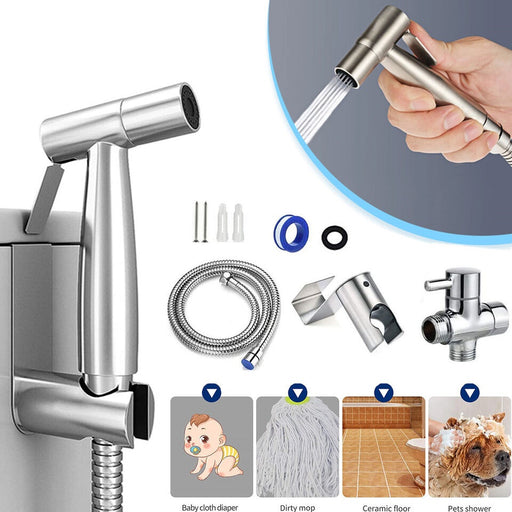 Baby cloth diaper

Dirty mop

Ceramic floor

Pets shower